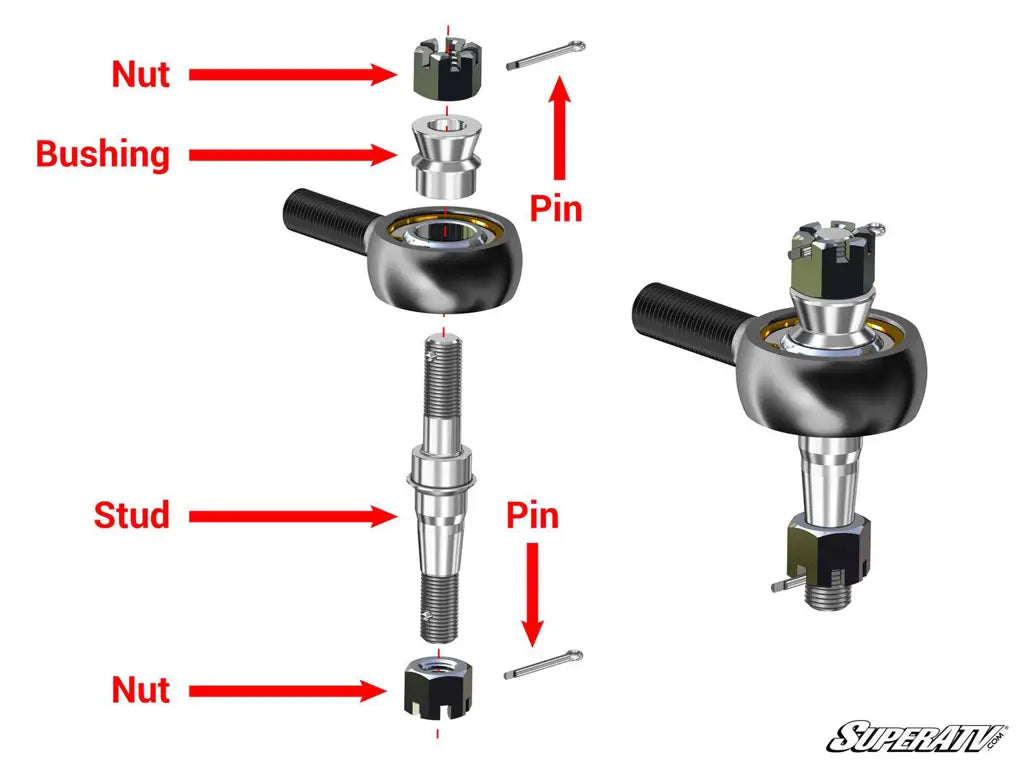 Nut

Bushing

Pin

Stud

Pin

Nut

SUPERATV.COM