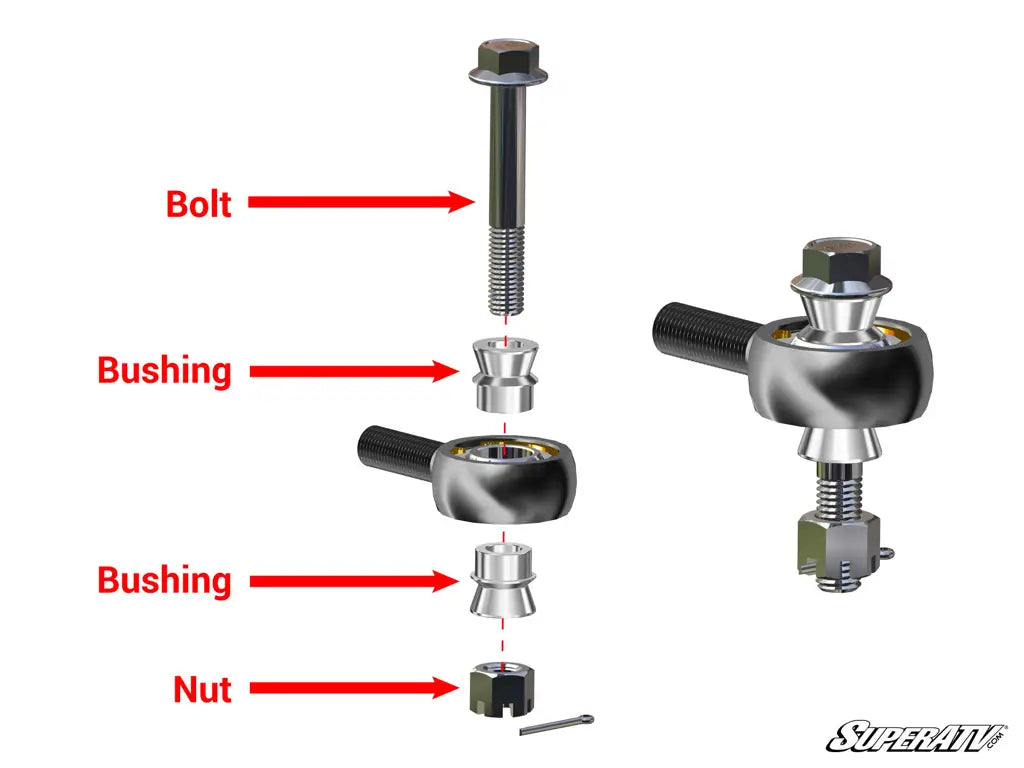 Bolt

Bushing

Bushing

Nut

SUPERATV.COM